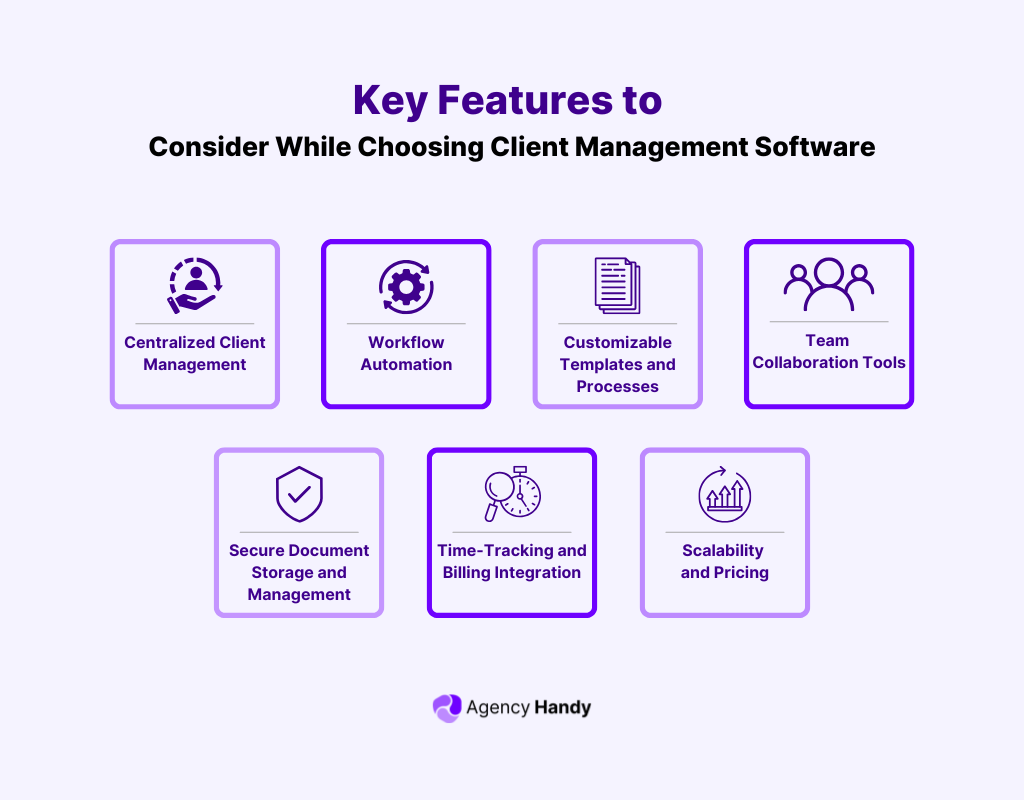 Key Features to
Consider While Choosing Client Management Software

Centralized Client Management

Workflow Automation

Customizable Templates and Processes

Team Collaboration Tools

Secure Document Storage and Management

Time-Tracking and Billing Integration

Scalability and Pricing

Agency Handy